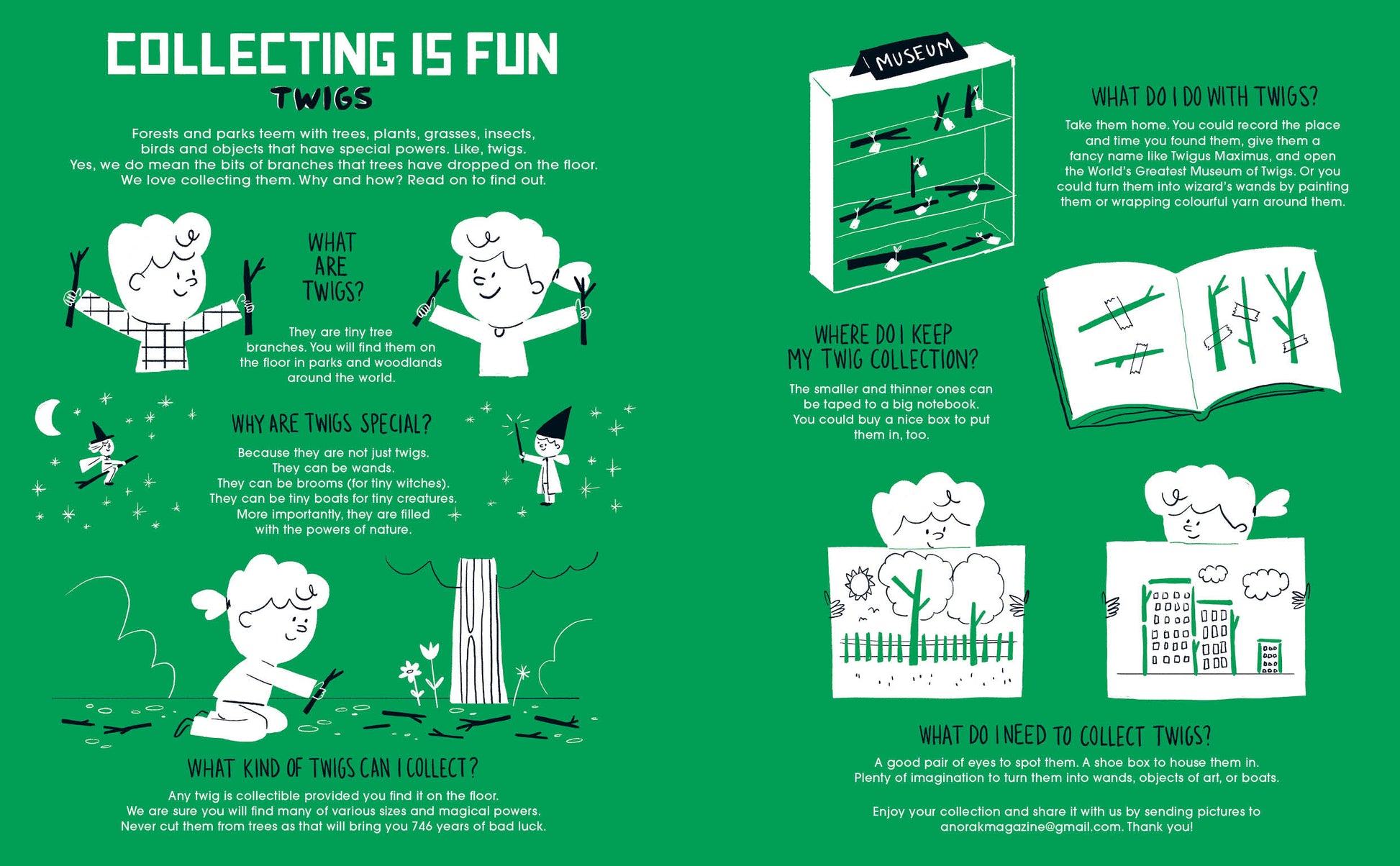 COLLECTING IS FUN

TWIGS

Forests and parks teem with trees, plants, grasses, insects, birds and objects that have special powers. Like, twigs. Yes, we do mean the bits of branches that trees have dropped on the floor. We love collecting them. Why and how? Read on to find out.

WHAT ARE TWIGS?

They are tiny tree branches. You will find them on the floor in parks and woodlands around the world.

WHY ARE TWIGS SPECIAL?

Because they are not just twigs. They can be wands. They can be brooms (for tiny witches). They can be tiny boats for tiny creatures. More importantly, they are filled with the powers of nature.

WHAT KIND OF TWIGS CAN I COLLECT?

Any twig is collectible provided you find it on the floor. We are sure you will find many of various sizes and magical powers. Never cut them from trees as that will bring you 746 years of bad luck.

MUSEUM

WHAT DO I DO WITH TWIGS?

Take them home. You could record the place and time you found them, give them a fancy name like Twigus Maximus, and open the World's Greatest Museum of Twigs. Or you could turn them into wizard's wands by painting them or wrapping colourful yarn around them.

WHERE DO I KEEP MY TWIG COLLECTION?

The smaller and thinner ones can be taped to a big notebook. You could buy a nice box to put them in, too.

WHAT DO I NEED TO COLLECT TWIGS?

A good pair of eyes to spot them. A shoe box to house them in. Plenty of imagination to turn them into wands, objects of art, or boats.

Enjoy your collection and share it with us by sending pictures to anorakmagazine@gmail.com. Thank you!