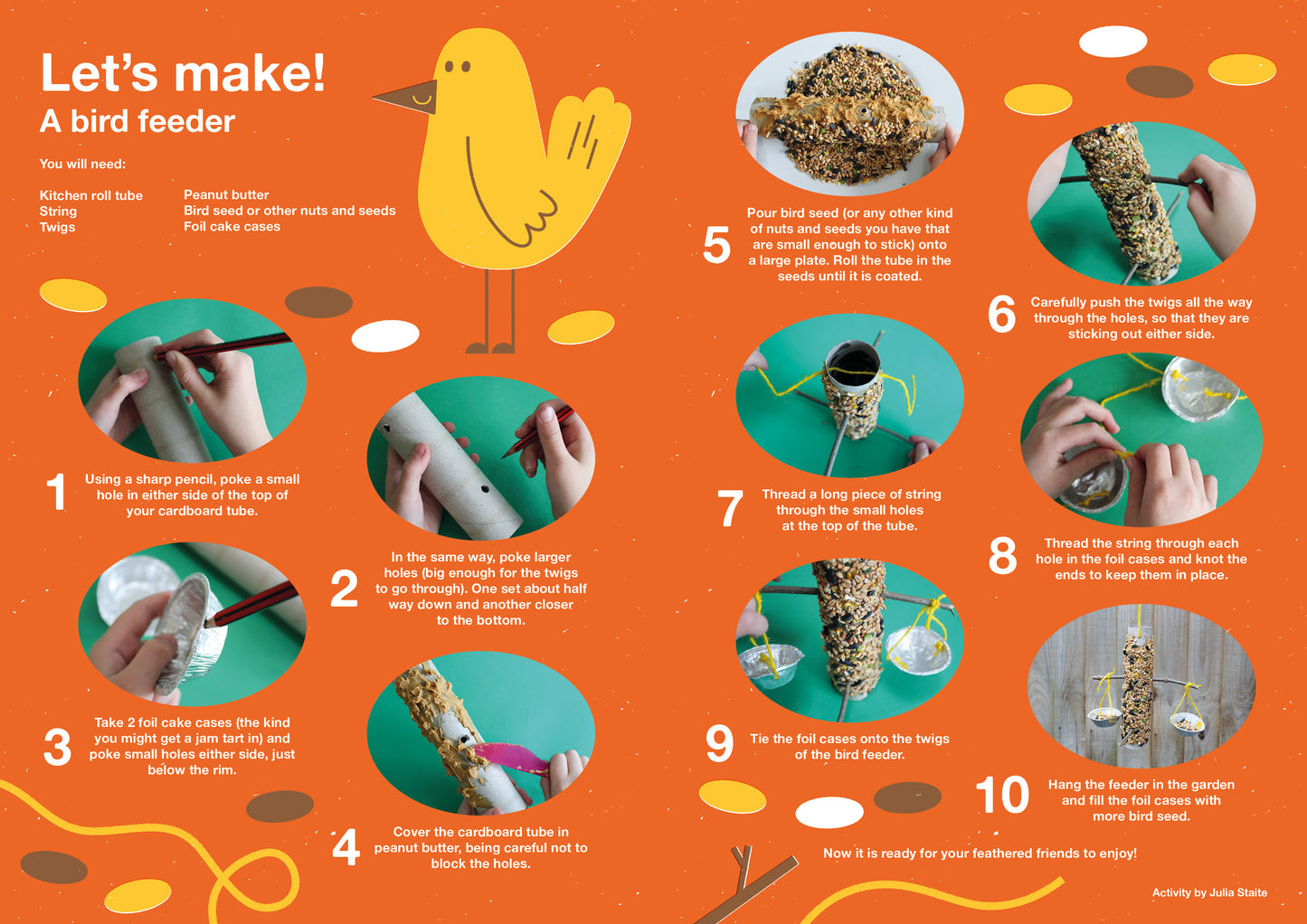 Let's make!
A bird feeder

You will need:

Kitchen roll tube
String
Twigs

Peanut butter
Bird seed or other nuts and seeds
Foil cake cases

1 Using a sharp pencil, poke a small hole in either side of the top of your cardboard tube.

2 In the same way, poke larger holes (big enough for the twigs to go through). One set about half way down and another closer to the bottom.

3 Take 2 foil cake cases (the kind you might get a jam tart in) and poke small holes either side, just below the rim.

4 Cover the cardboard tube in peanut butter, being careful not to block the holes.

5 Pour bird seed (or any other kind of nuts and seeds you have that are small enough to stick) onto a large plate. Roll the tube in the seeds until it is coated.

6 Carefully push the twigs all the way through the holes, so that they are sticking out either side.

7 Thread a long piece of string through the small holes at the top of the tube.

8 Thread the string through each hole in the foil cases and knot the ends to keep them in place.

9 Tie the foil cases onto the twigs of the bird feeder.

10 Hang the feeder in the garden and fill the foil cases with more bird seed.

Now it is ready for your feathered friends to enjoy!

Activity by Julia Staite