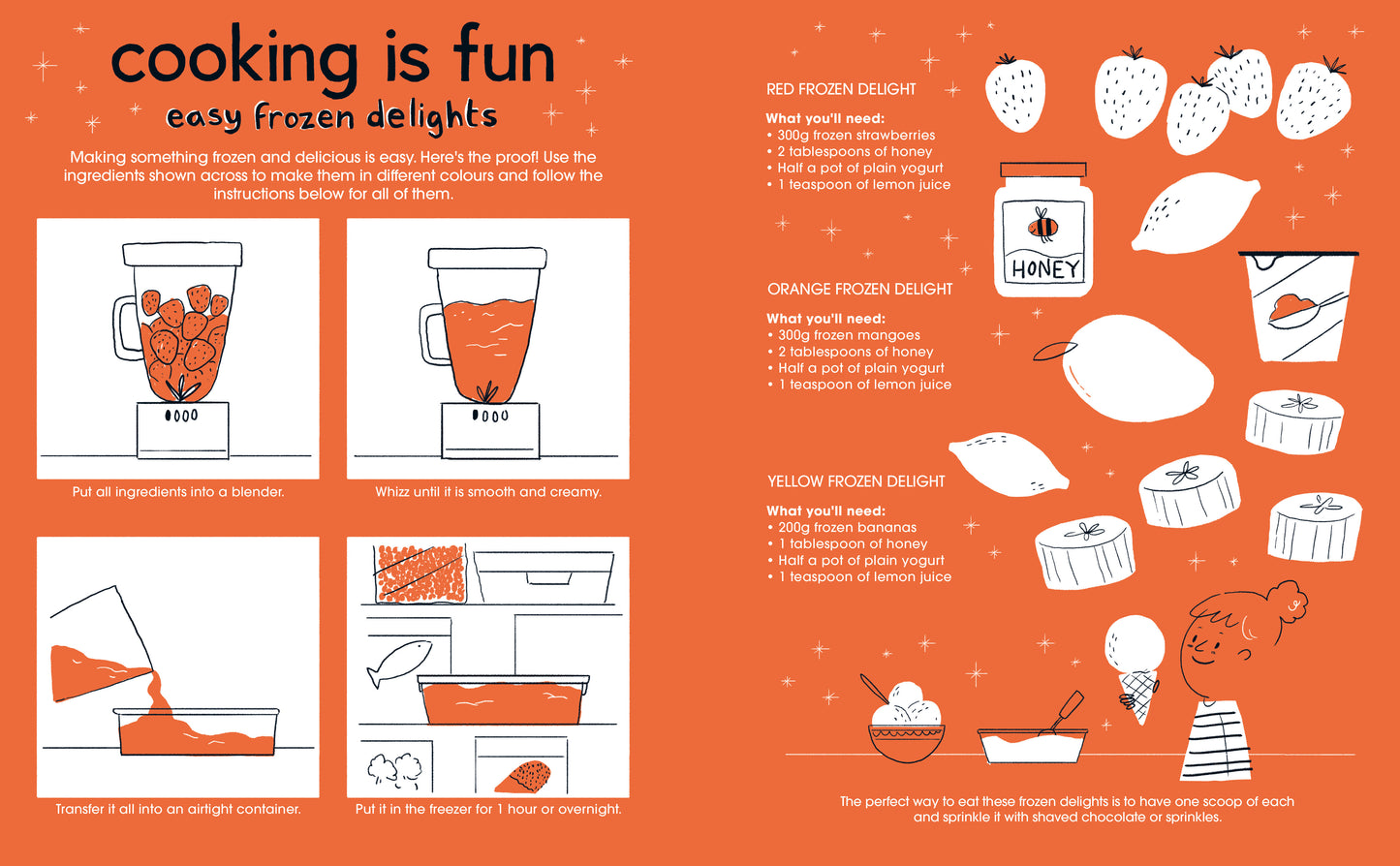 cooking is fun

easy frozen delights

Making something frozen and delicious is easy. Here's the proof! Use the ingredients shown across to make them in different colours and follow the instructions below for all of them.

Put all ingredients into a blender.

Whizz until it is smooth and creamy.

Transfer it all into an airtight container.

Put it in the freezer for 1 hour or overnight.

RED FROZEN DELIGHT

What you'll need:
• 300g frozen strawberries
• 2 tablespoons of honey
• Half a pot of plain yogurt
• 1 teaspoon of lemon juice

HONEY

ORANGE FROZEN DELIGHT

What you'll need:
• 300g frozen mangoes
• 2 tablespoons of honey
• Half a pot of plain yogurt
• 1 teaspoon of lemon juice

YELLOW FROZEN DELIGHT

What you'll need:
• 200g frozen bananas
• 1 tablespoon of honey
• Half a pot of plain yogurt
• 1 teaspoon of lemon juice

The perfect way to eat these frozen delights is to have one scoop of each and sprinkle it with shaved chocolate or sprinkles.